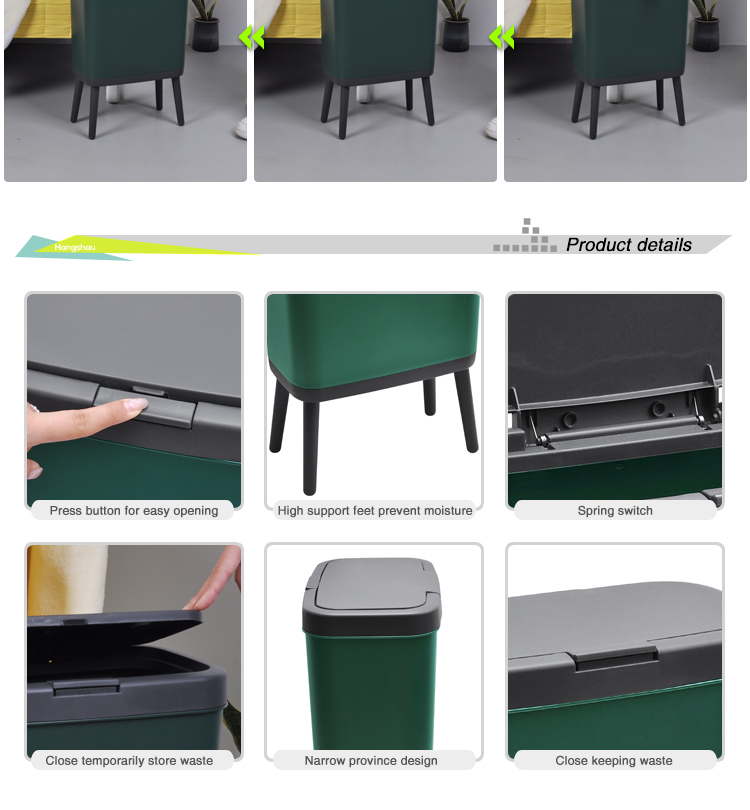 Hangshau

Product details

Press button for easy opening

High support feet prevent moisture

Spring switch

Close temporarily store waste

Narrow province design

Close keeping waste